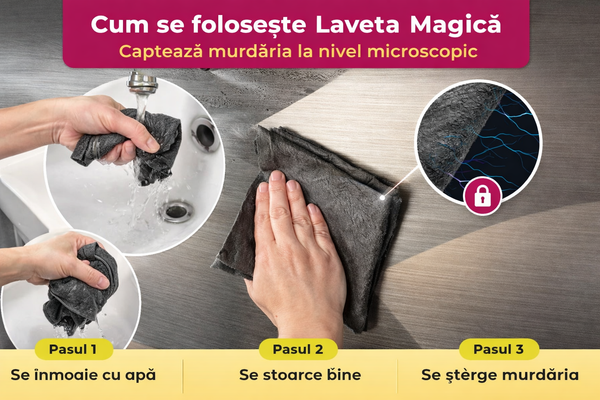 Cum se folosește Laveta Magică
Captează murdăria la nivel microscopic

Pasul 1
Se înmoaie cu apă

Pasul 2
Se stoarce bine

Pasul 3
Se șterge murdăria